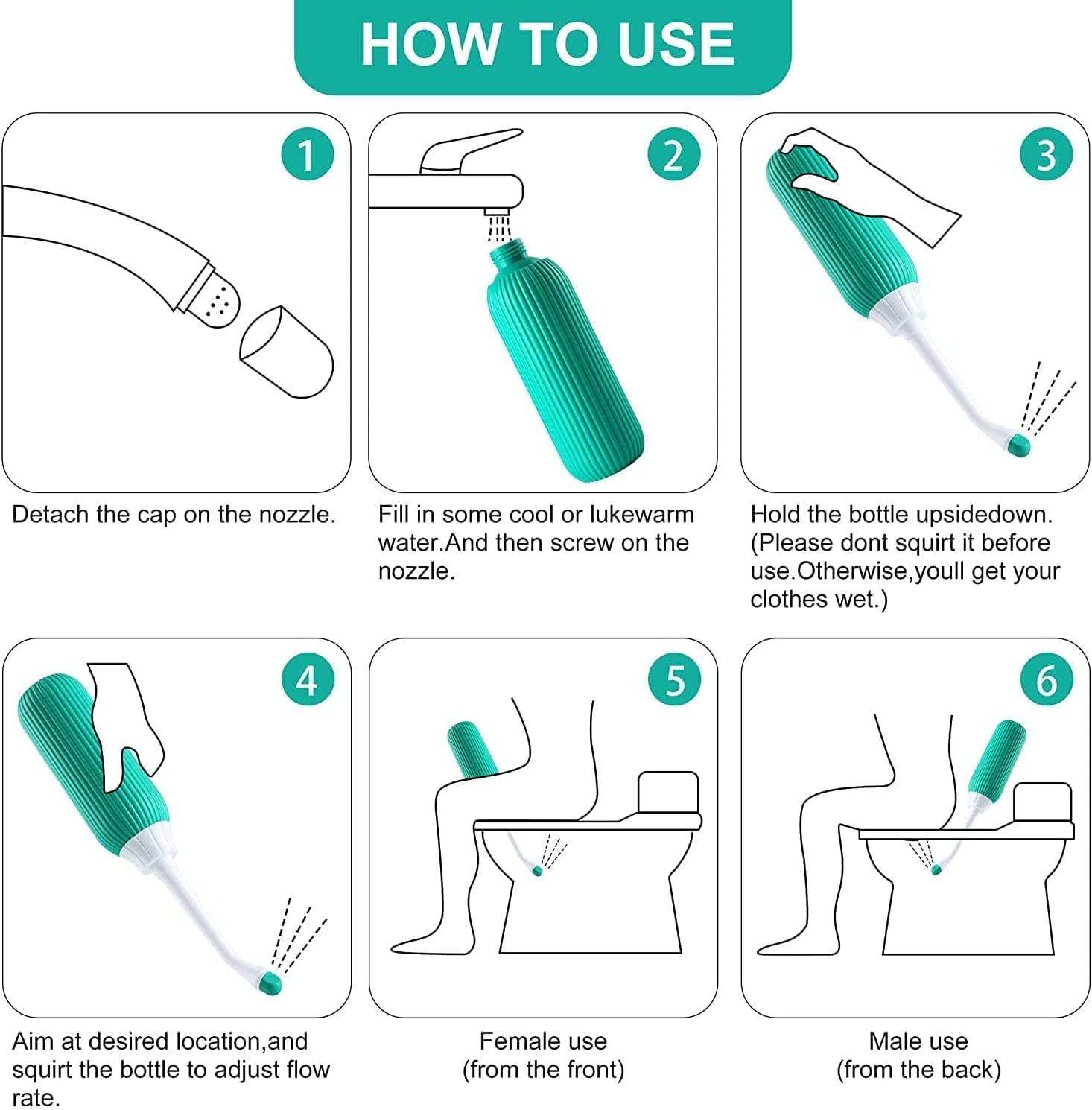 HOW TO USE

1

Detach the cap on the nozzle.

2

Fill in some cool or lukewarm water.And then screw on the nozzle.

3

Hold the bottle upsidedown. (Please dont squirt it before use.Otherwise,youll get your clothes wet.)

4

Aim at desired location,and squirt the bottle to adjust flow rate.

5

Female use (from the front)

6

Male use (from the back)