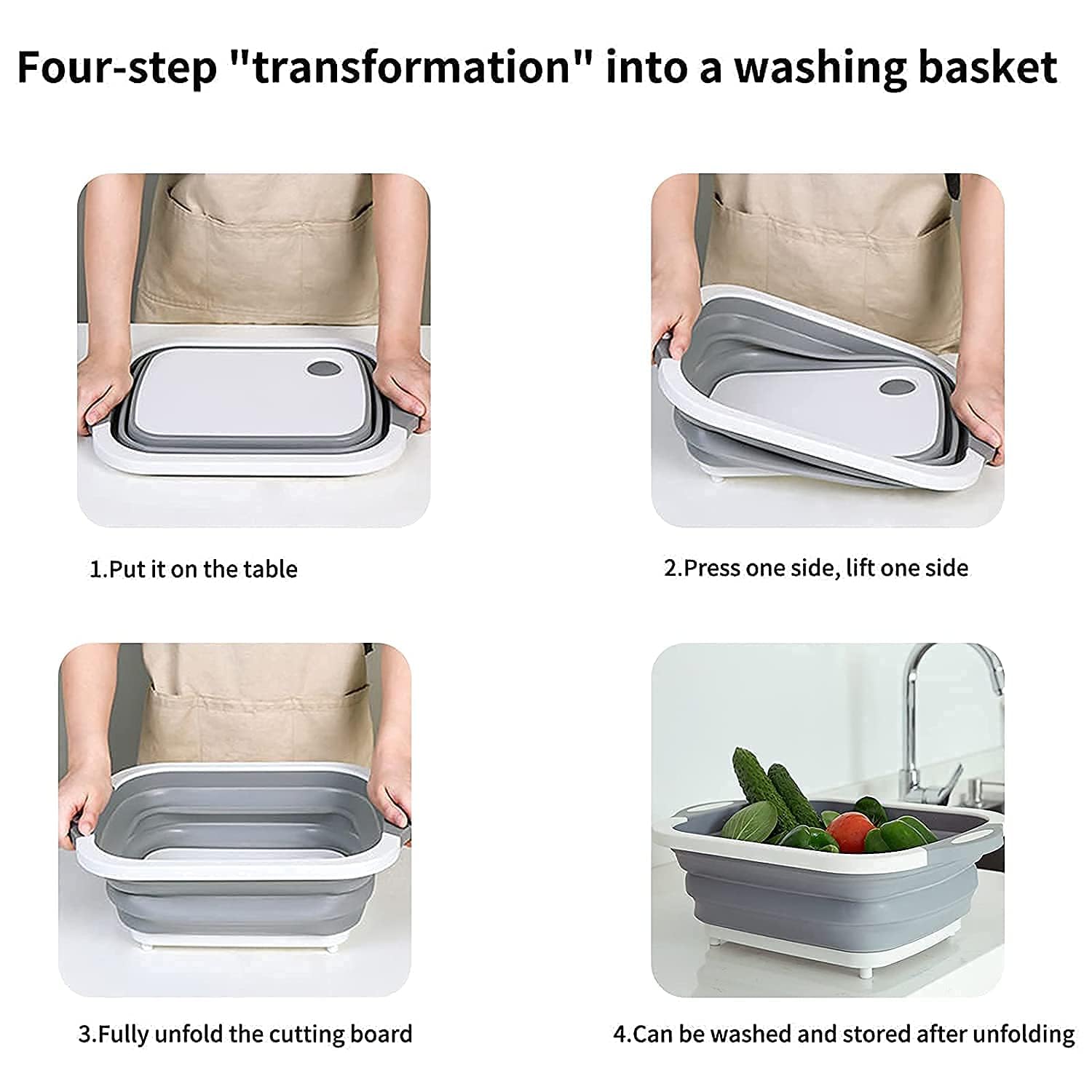 Four-step "transformation" into a washing basket

1.Put it on the table

2.Press one side, lift one side

3.Fully unfold the cutting board

4.Can be washed and stored after unfolding