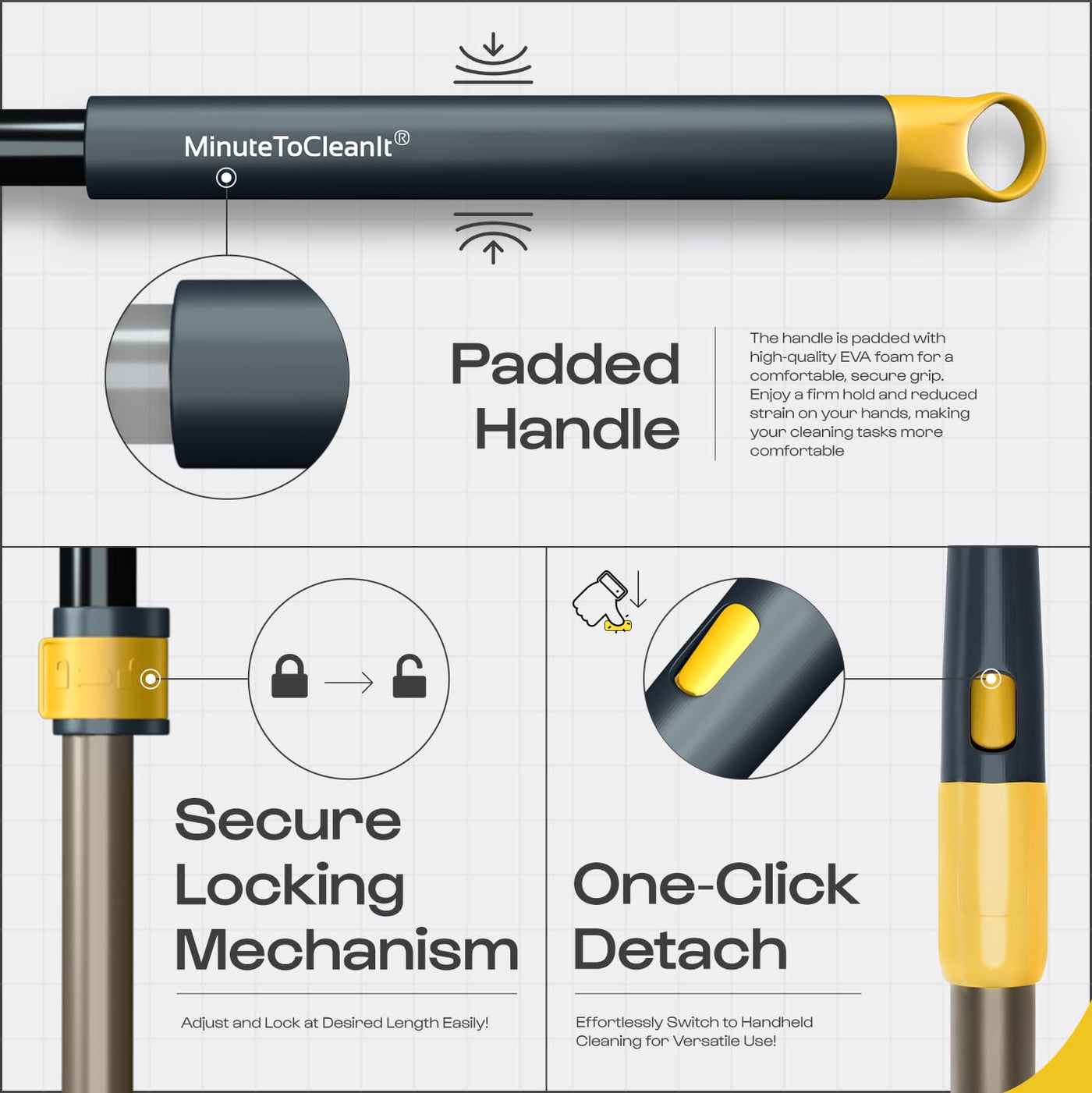 MinuteToCleanIt®

Padded Handle

The handle is padded with high-quality EVA foam for a comfortable, secure grip. Enjoy a firm hold and reduced strain on your hands, making your cleaning tasks more comfortable

Secure Locking Mechanism

Adjust and Lock at Desired Length Easily!

One-Click Detach

Effortlessly Switch to Handheld Cleaning for Versatile Use!