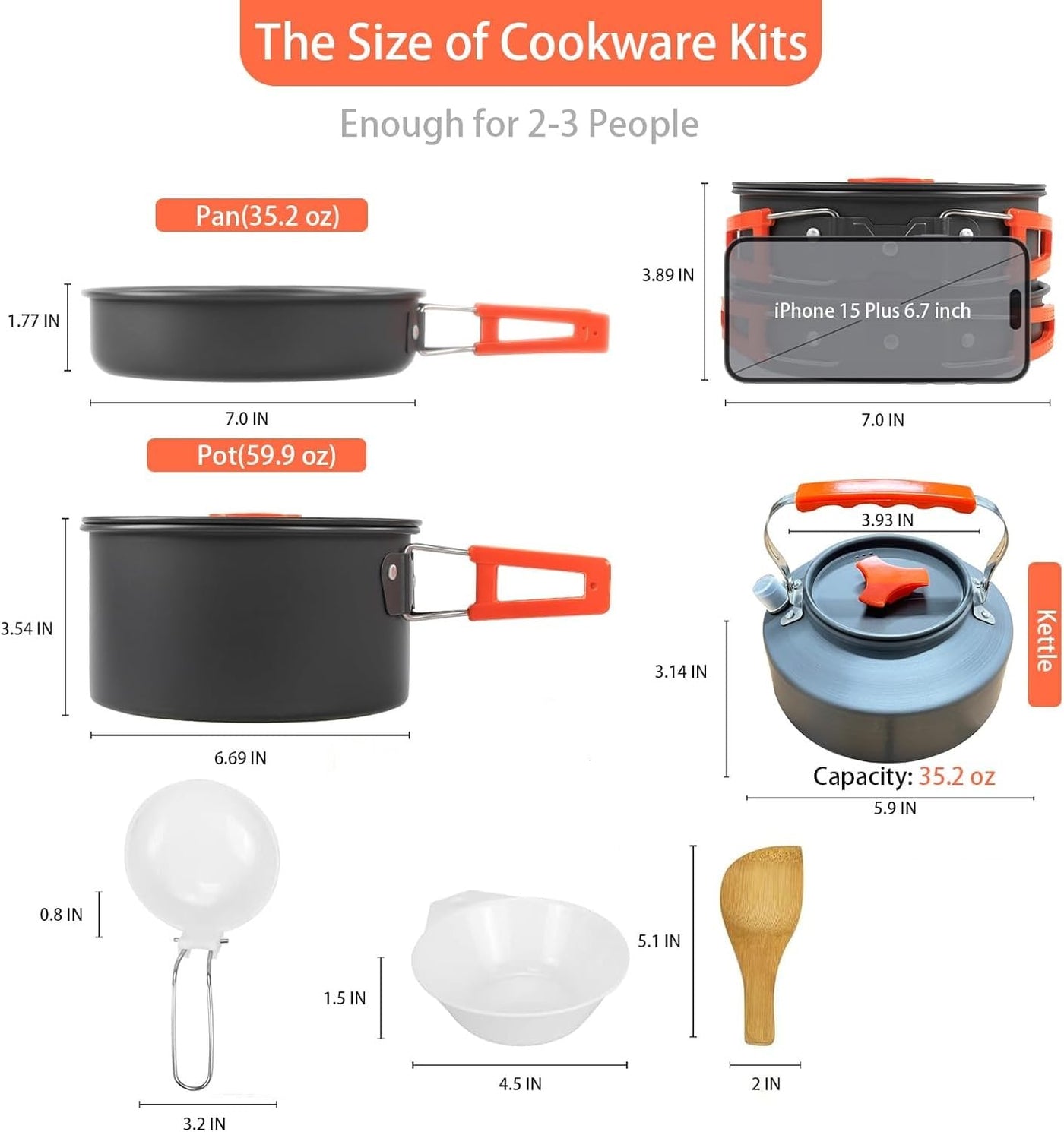 The Size of Cookware Kits

Enough for 2-3 People

Pan(35.2 oz)

1.77 IN

7.0 IN

3.89 IN

iPhone 15 Plus 6.7 inch

7.0 IN

Pot(59.9 oz)

3.54 IN

6.69 IN

3.93 IN

Kettle

3.14 IN

Capacity: 35.2 oz

5.9 IN

0.8 IN

3.2 IN

1.5 IN

4.5 IN

5.1 IN

2 IN